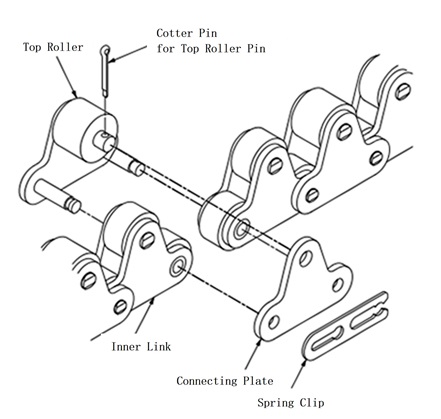 Top Roller

Cotter Pin
for Top Roller Pin

Inner Link

Connecting Plate

Spring Clip