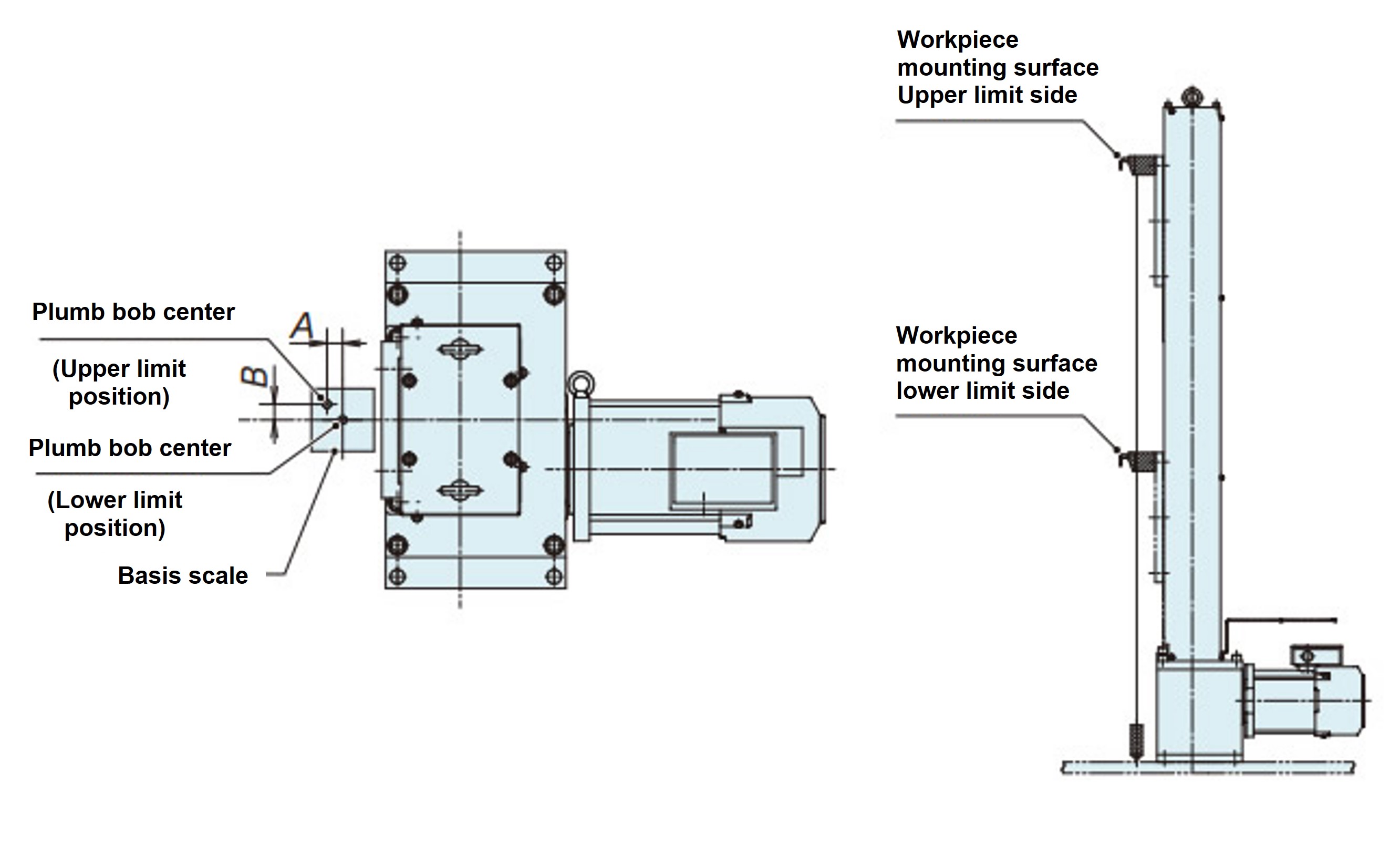 Plumb bob center

(Upper limit position)

A

B

Plumb bob center

(Lower limit position)

Basis scale

Workpiece mounting surface Upper limit side

Workpiece mounting surface lower limit side