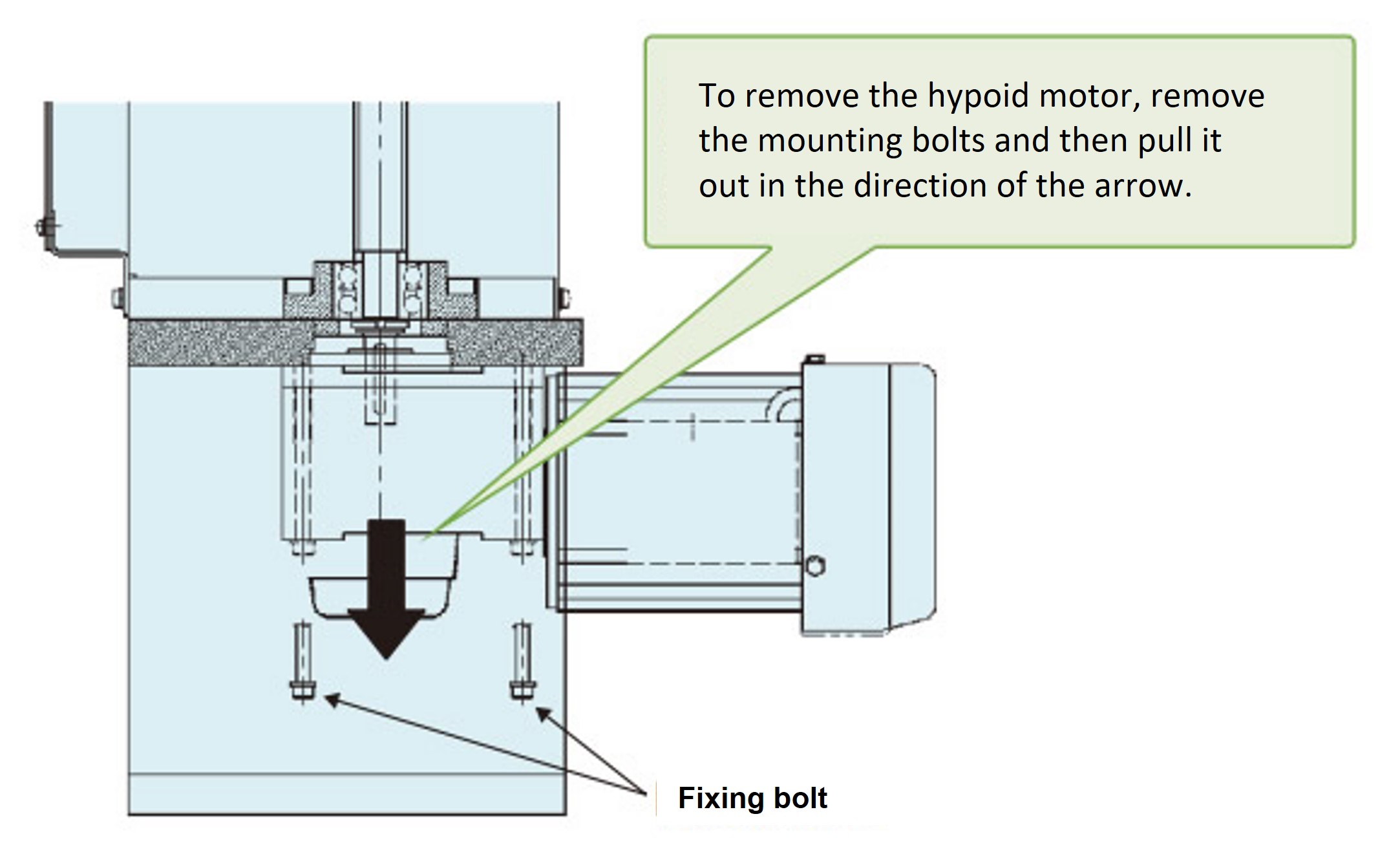 To remove the hypoid motor, remove the mounting bolts and then pull it out in the direction of the arrow.

Fixing bolt