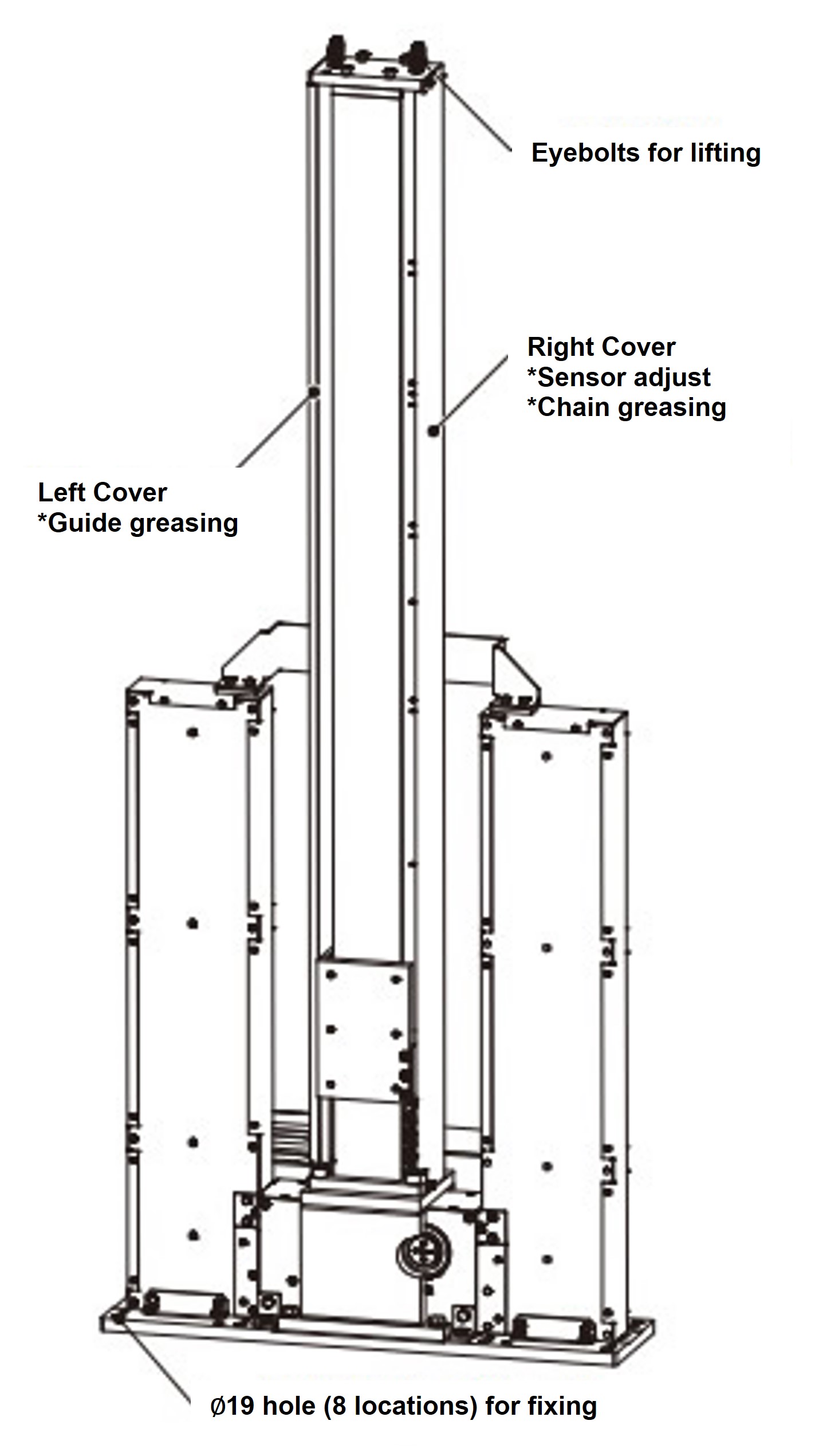 Eyebolts for lifting

Right Cover
*Sensor adjust
*Chain greasing

Left Cover
*Guide greasing

Ø19 hole (8 locations) for fixing