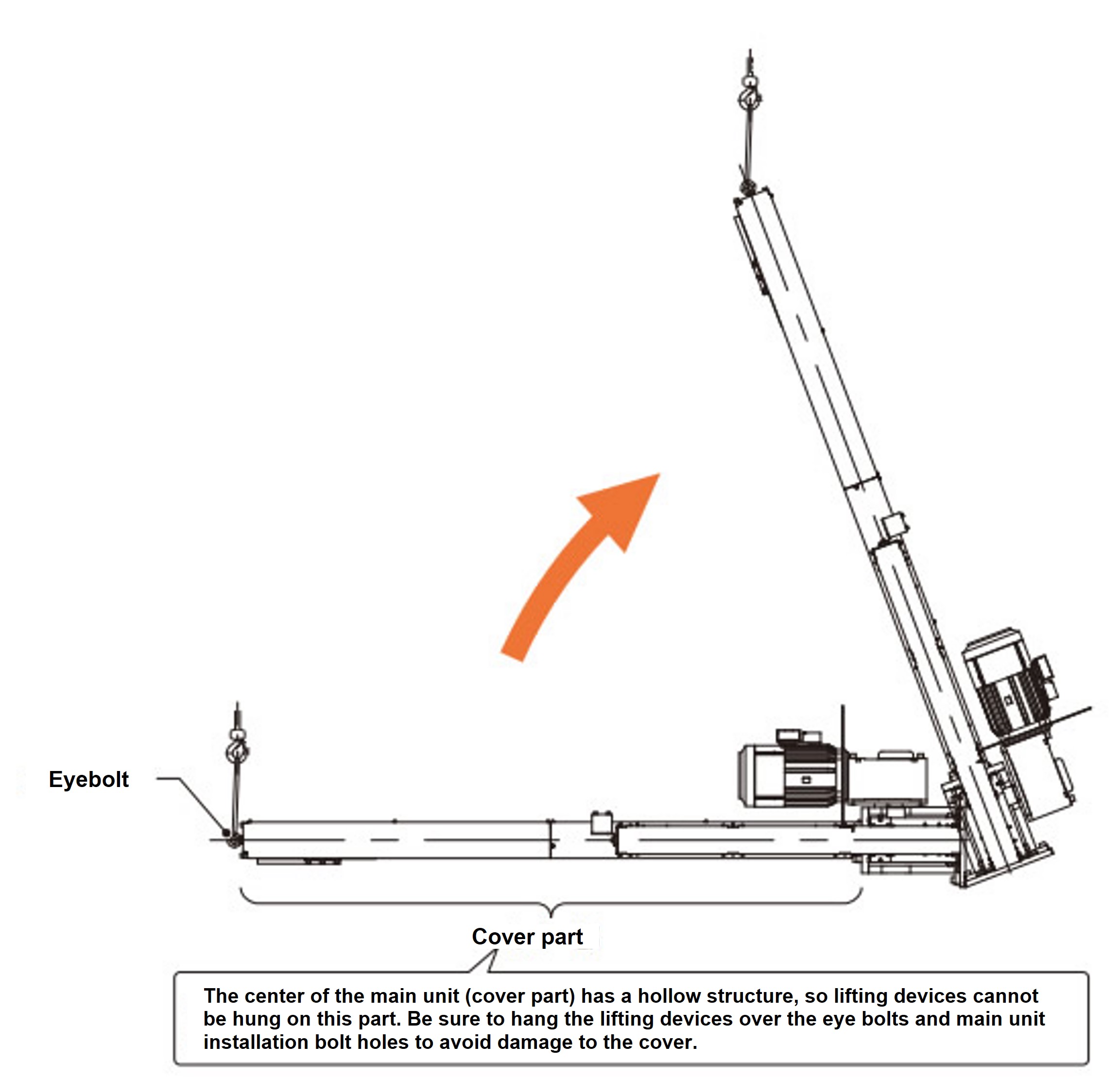 Eyebolt

Cover part

The center of the main unit (cover part) has a hollow structure, so lifting devices cannot be hung on this part. Be sure to hang the lifting devices over the eye bolts and main unit installation bolt holes to avoid damage to the cover.