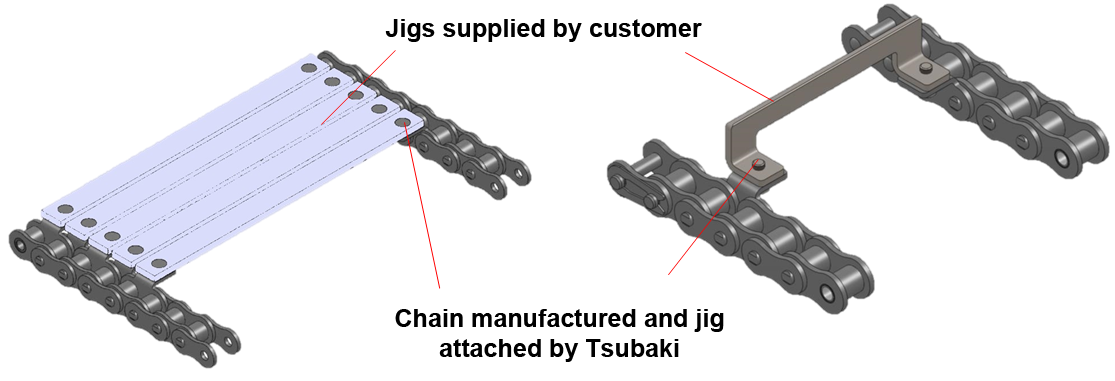 Jigs supplied by customer

Chain manufactured and jig attached by Tsubaki