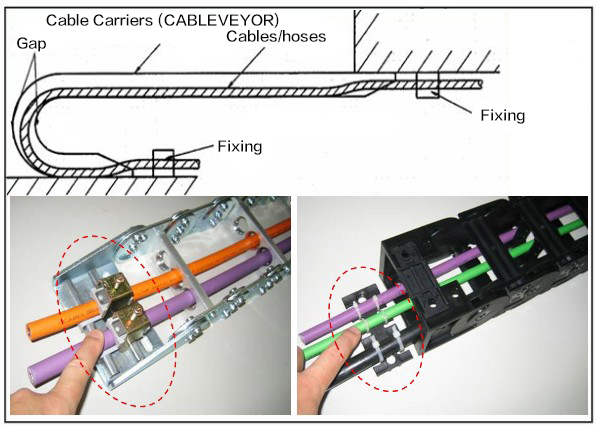 Cable Carriers (CABLEVEYOR)
Gap
Cables/hoses
Fixing
Fixing