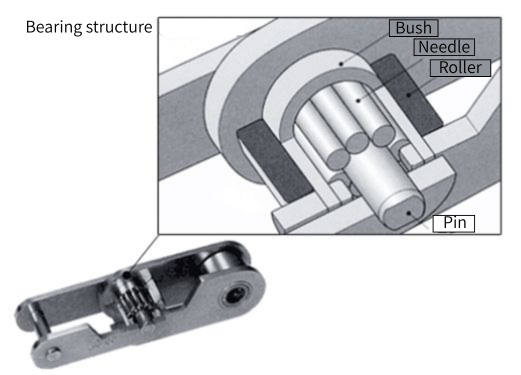 Bearing structure

Bush

Needle

Roller

Pin