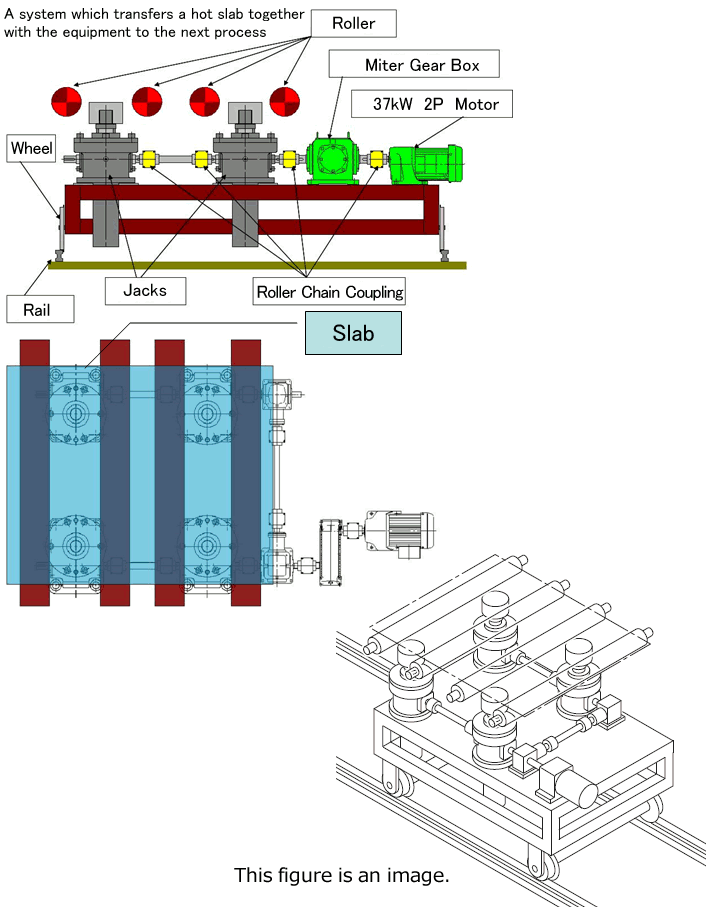 A system which transfers a hot slab together with the equipment to the next process

Roller

Miter Gear Box

37kW 2P Motor

Wheel

Jacks

Roller Chain Coupling

Rail

Slab

This figure is an image.