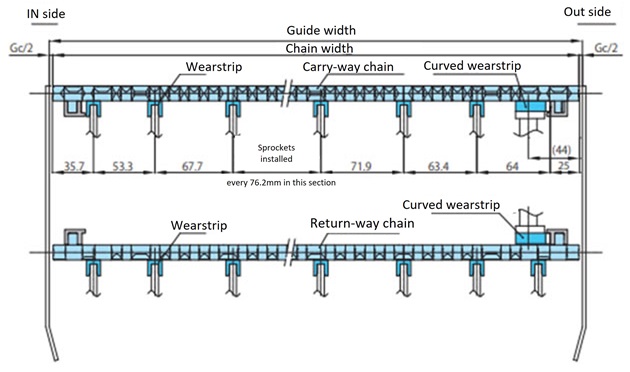 IN side

Out side

Guide width

Chain width

Gc/2

Gc/2

Wearstrip

Carry-way chain

Curved wearstrip

Sprockets installed

(44)

35.7

53.3

67.7

71.9

63.4

64

25

every 76.2mm in this section

Curved wearstrip

Wearstrip

Return-way chain