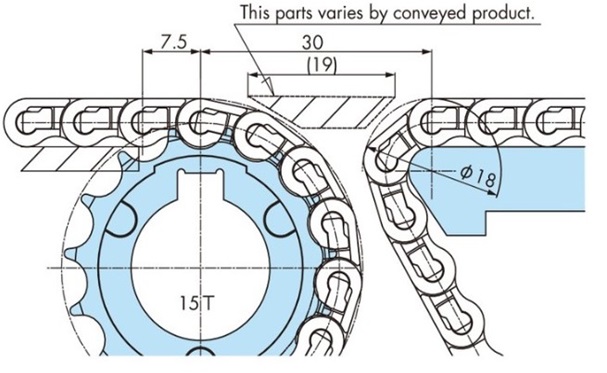 This parts varies by conveyed product.

7.5

30

(19)

$\phi 18$

15T