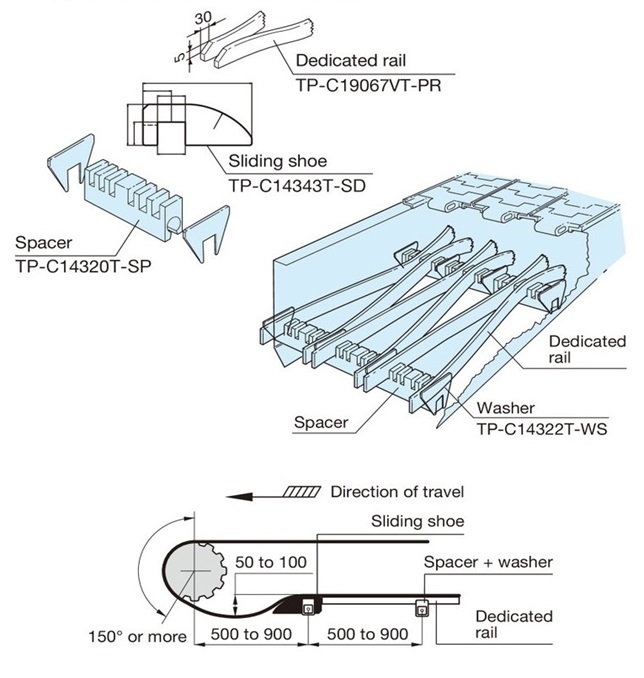 30

5

Dedicated rail
TP-C19067VT-PR

Sliding shoe
TP-C14343T-SD

Spacer
TP-C14320T-SP

Dedicated rail

Washer
TP-C14322T-WS

Spacer

Direction of travel

Sliding shoe

50 to 100

Spacer + washer

Dedicated rail

150° or more

500 to 900

500 to 900