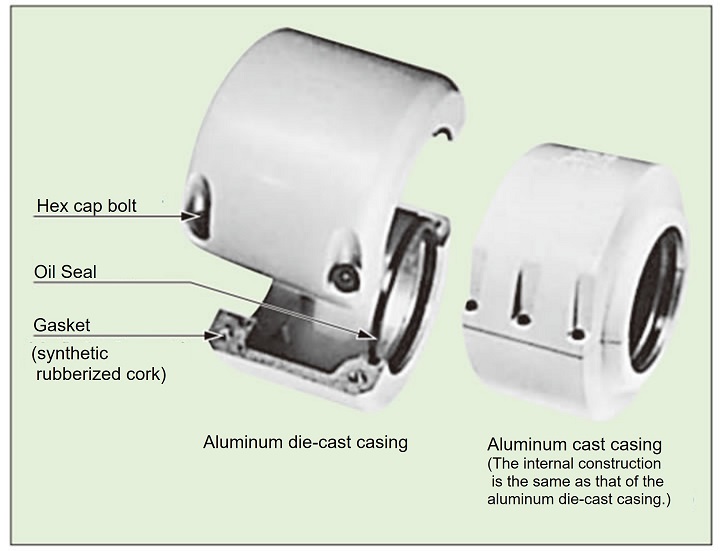 Hex cap bolt

Oil Seal

Gasket
(synthetic rubberized cork)

Aluminum die-cast casing

Aluminum cast casing
(The internal construction is the same as that of the aluminum die-cast casing.)