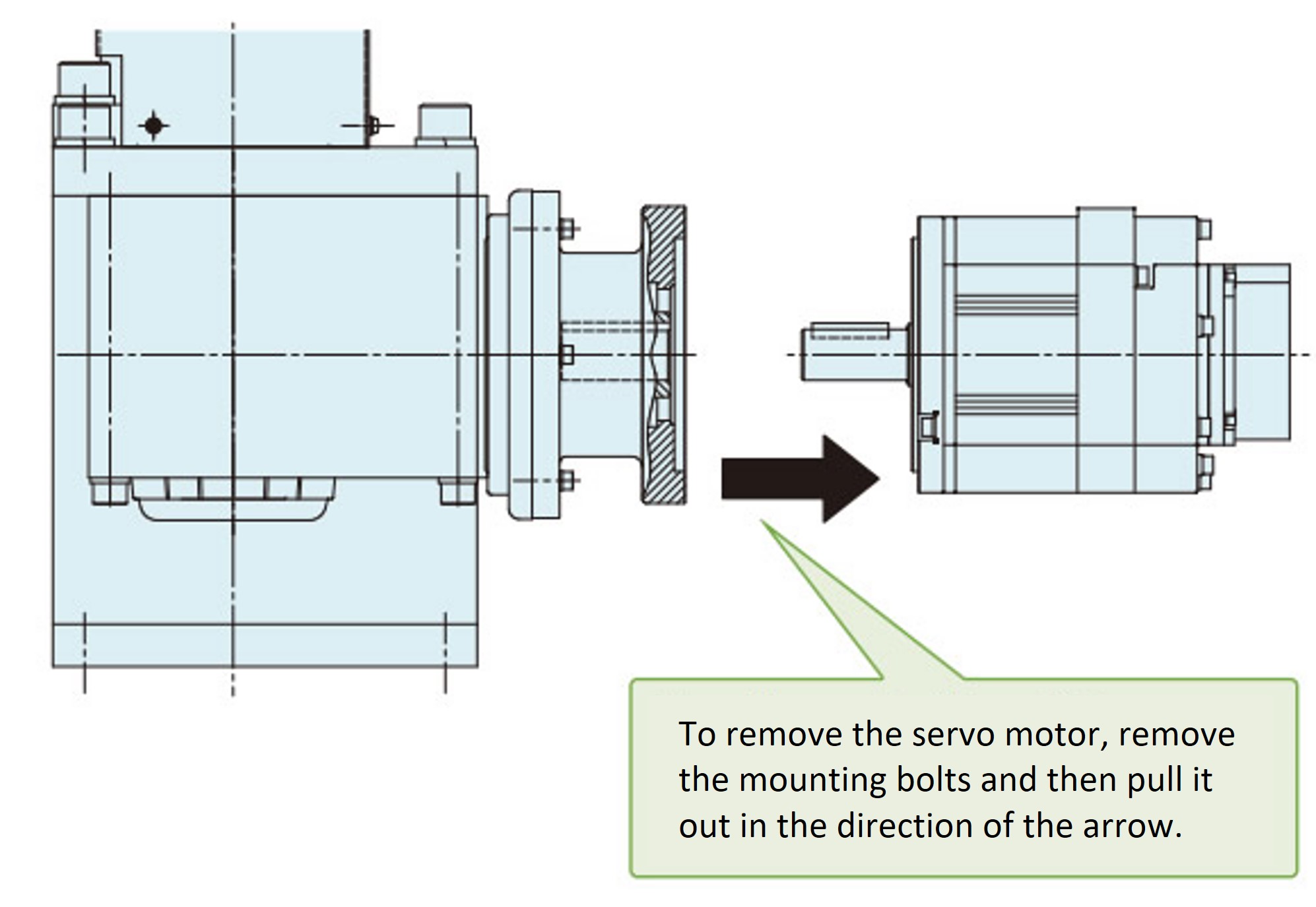 To remove the servo motor, remove the mounting bolts and then pull it out in the direction of the arrow.