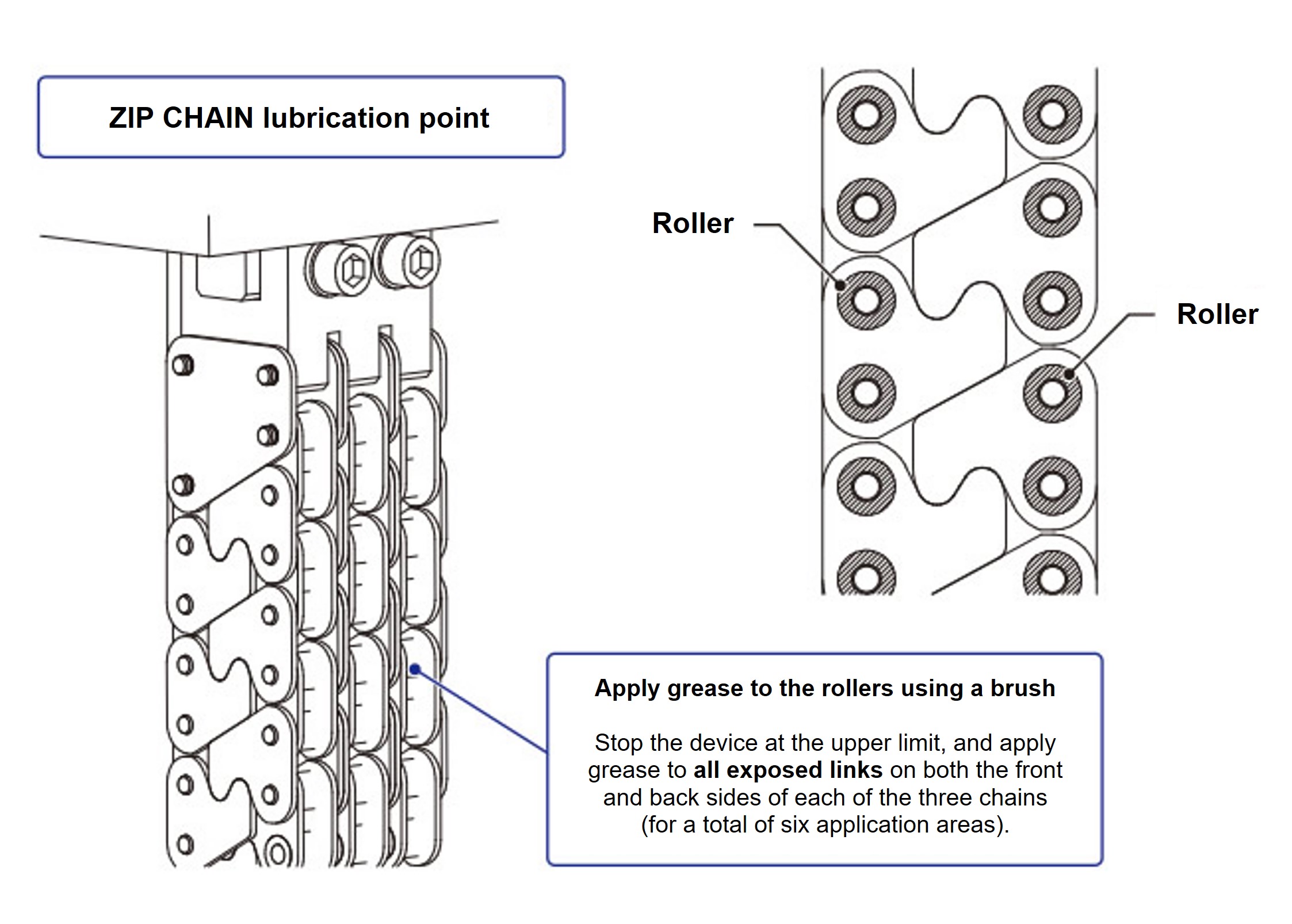 ZIP CHAIN lubrication point

Roller

Roller

Apply grease to the rollers using a brush

Stop the device at the upper limit, and apply grease to all exposed links on both the front and back sides of each of the three chains (for a total of six application areas).