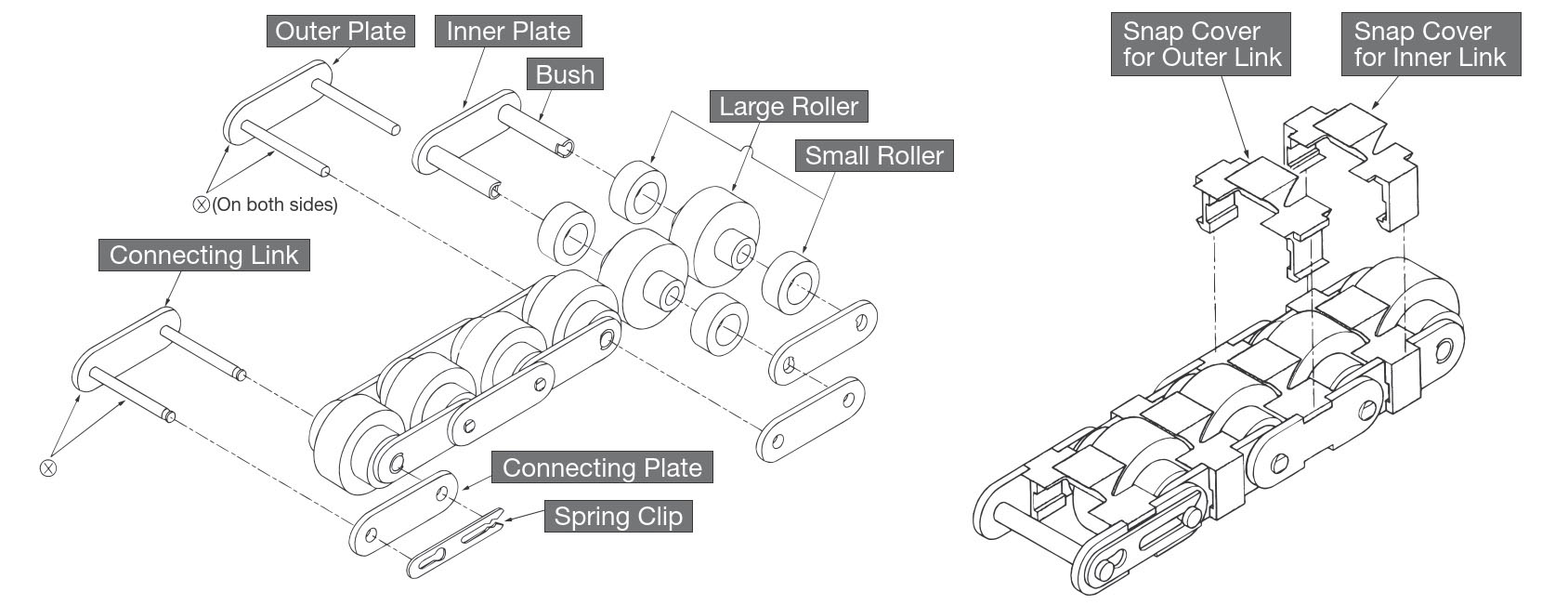 Outer Plate

Inner Plate

Bush

Large Roller

Small Roller

⊗(On both sides)

Connecting Link

⊗

Connecting Plate

Spring Clip

Snap Cover for Outer Link

Snap Cover for Inner Link