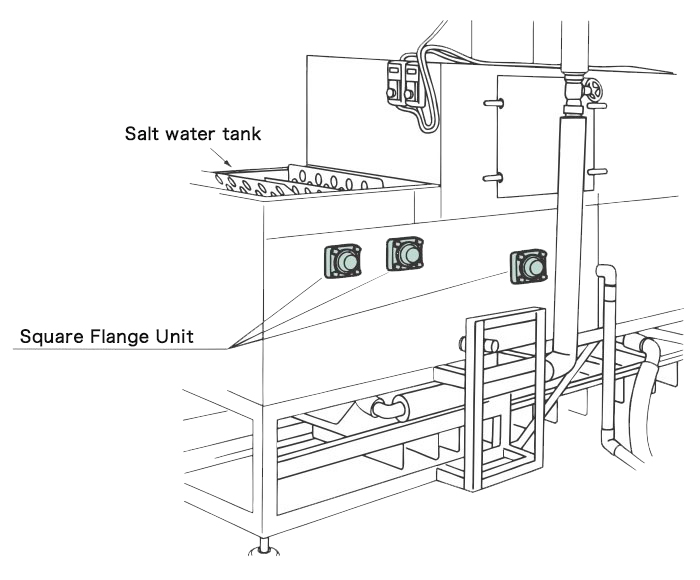 Salt water tank

Square Flange Unit