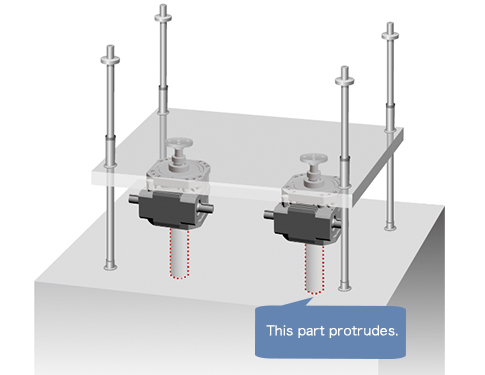 This part protrudes.