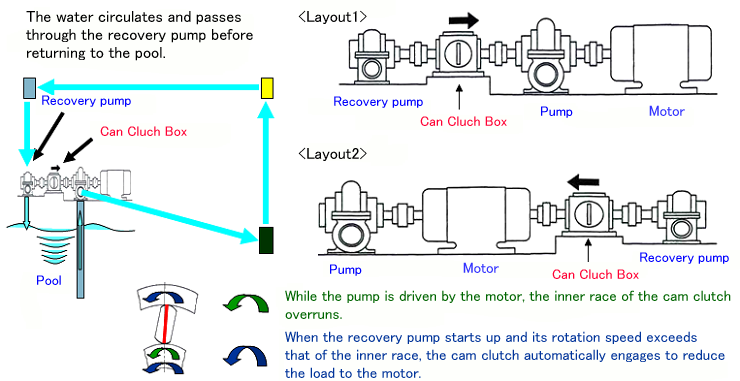 The water circulates and passes through the recovery pump before returning to the pool.

Recovery pump

Can Cluch Box

Pool

<Layout1>

Recovery pump

Can Cluch Box

Pump

Motor

<Layout2>

Pump

Motor

Can Cluch Box

Recovery pump

While the pump is driven by the motor, the inner race of the cam clutch overruns.

When the recovery pump starts up and its rotation speed exceeds that of the inner race, the cam clutch automatically engages to reduce the load to the motor.