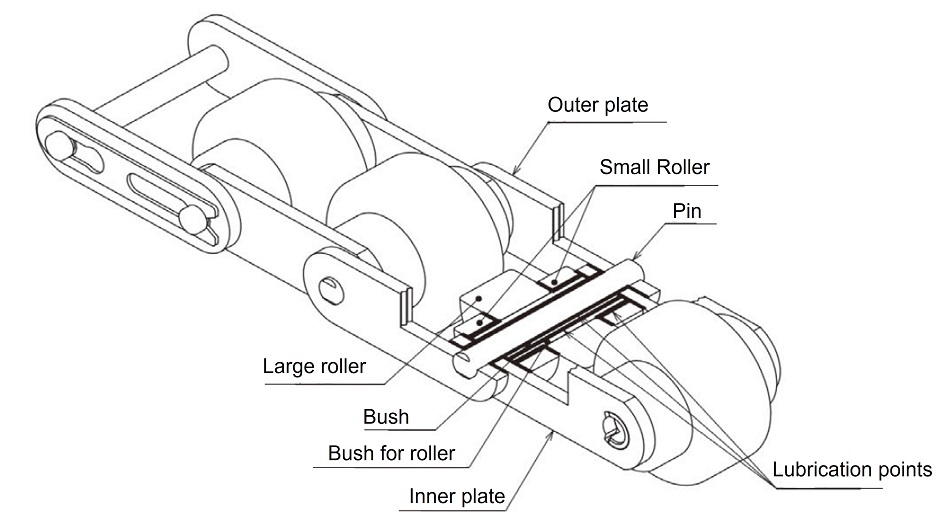 Outer plate
Small Roller
Pin
Large roller
Bush
Bush for roller
Inner plate
Lubrication points