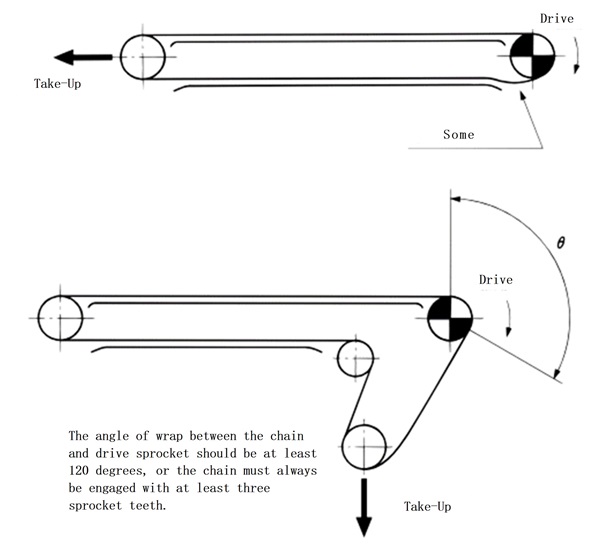 Drive

Take-Up

Some

$\theta$

Drive

The angle of wrap between the chain and drive sprocket should be at least 120 degrees, or the chain must always be engaged with at least three sprocket teeth.

Take-Up