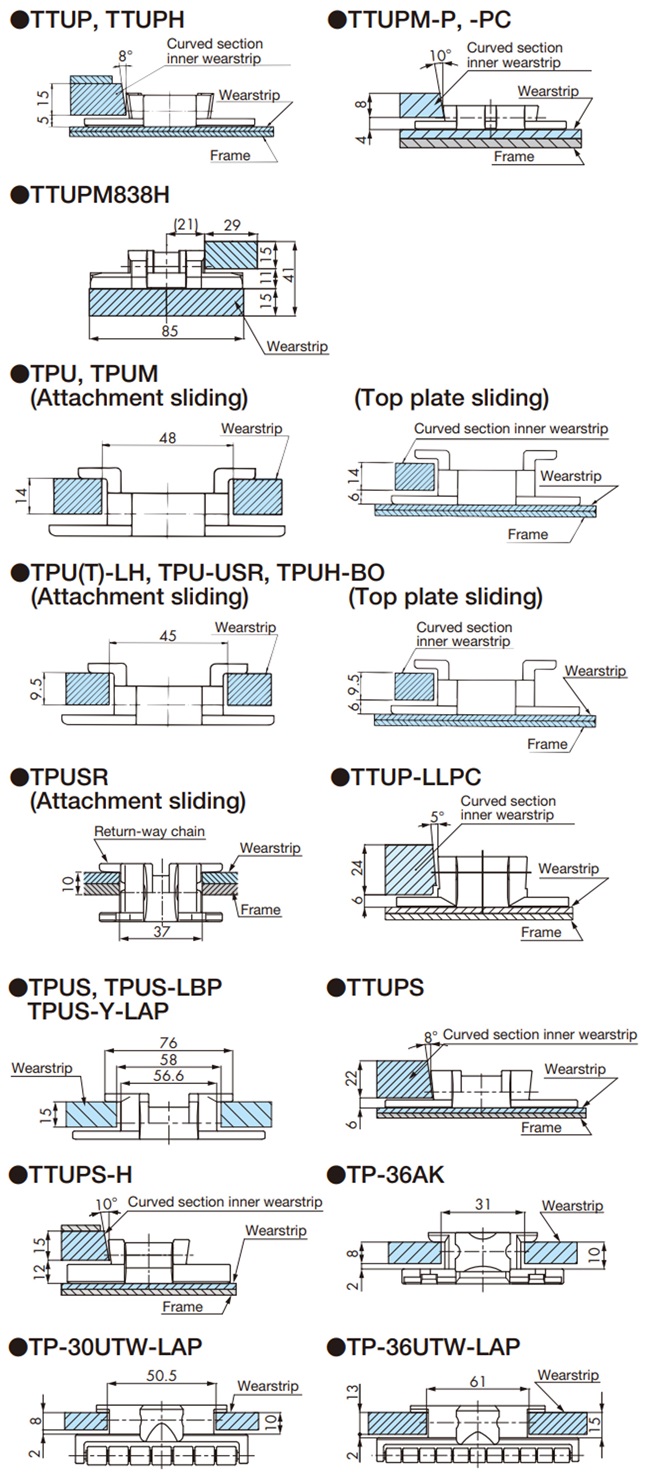 ●TTUP, TTUPH

8°
Curved section inner wearstrip
15
5
Wearstrip
Frame

●TTUPM-P, -PC

10°
Curved section inner wearstrip
8
4
Wearstrip
Frame

●TTUPM838H

(21)
29
15
11
15
41
85
Wearstrip

●TPU, TPUM
(Attachment sliding)

48
Wearstrip
14

(Top plate sliding)

Curved section inner wearstrip
14
6
Wearstrip
Frame

●TPU(T)-LH, TPU-USR, TPUH-BO
(Attachment sliding)

45
Wearstrip
9.5

(Top plate sliding)

Curved section inner wearstrip
9.5
6
Wearstrip
Frame

●TPUSR
(Attachment sliding)

Return-way chain
Wearstrip
10
Frame
37

●TTUP-LLPC

5°
Curved section inner wearstrip
24
6
Wearstrip
Frame

●TPUS, TPUS-LBP
TPUS-Y-LAP

76
58
56.6
Wearstrip
15

●TTUPS

8°
Curved section inner wearstrip
22
6
Wearstrip
Frame

●TTUPS-H

10°
Curved section inner wearstrip
15
12
Wearstrip
Frame

●TP-36AK

31
Wearstrip
8
2
10

●TP-30UTW-LAP

50.5
Wearstrip
8
2
10

●TP-36UTW-LAP

61
Wearstrip
13
2
15