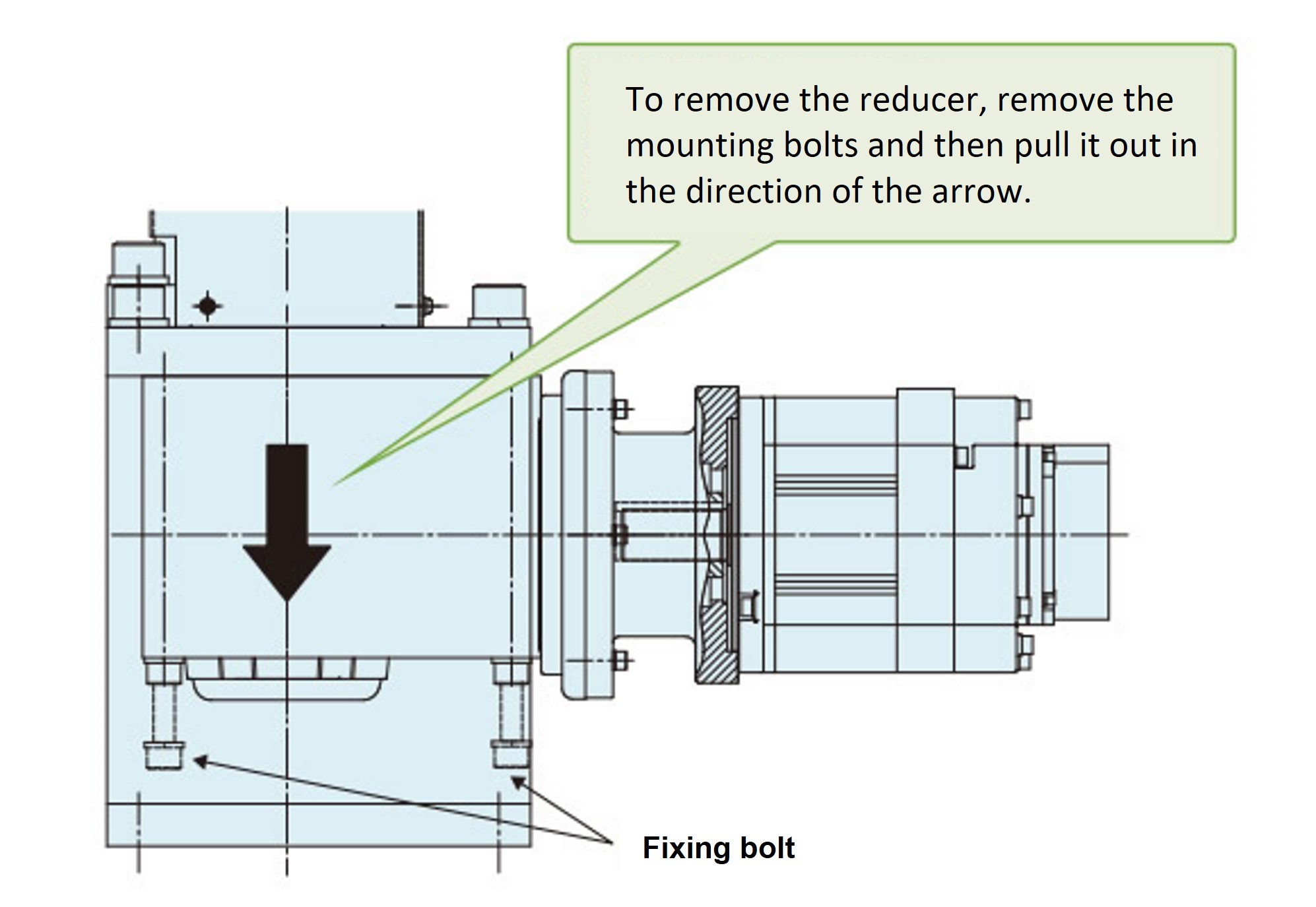 To remove the reducer, remove the mounting bolts and then pull it out in the direction of the arrow.

Fixing bolt