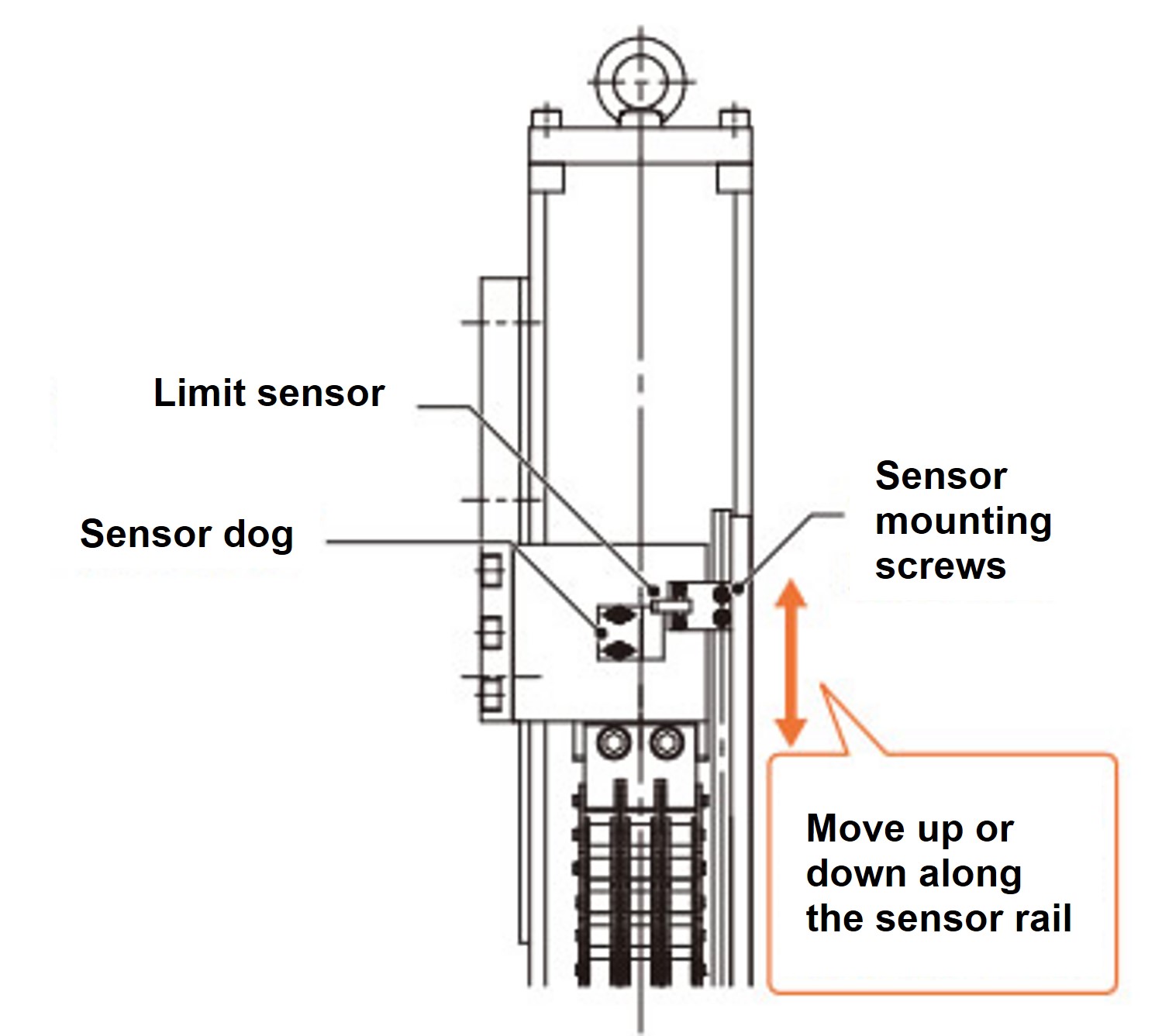 Limit sensor

Sensor dog

Sensor mounting screws

Move up or down along the sensor rail