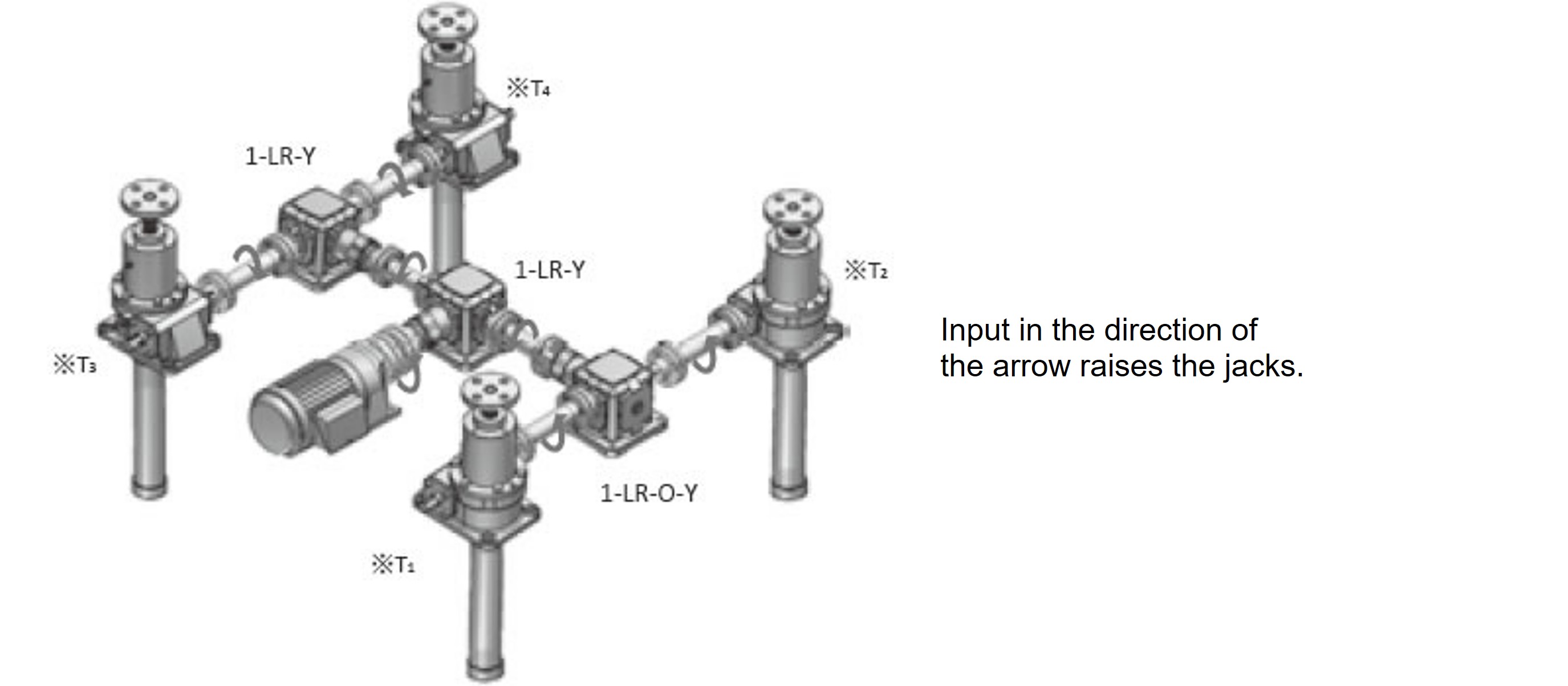 ※$T_4$

1-LR-Y

1-LR-Y

※$T_2$

※$T_3$

1-LR-O-Y

※$T_1$

Input in the direction of the arrow raises the jacks.