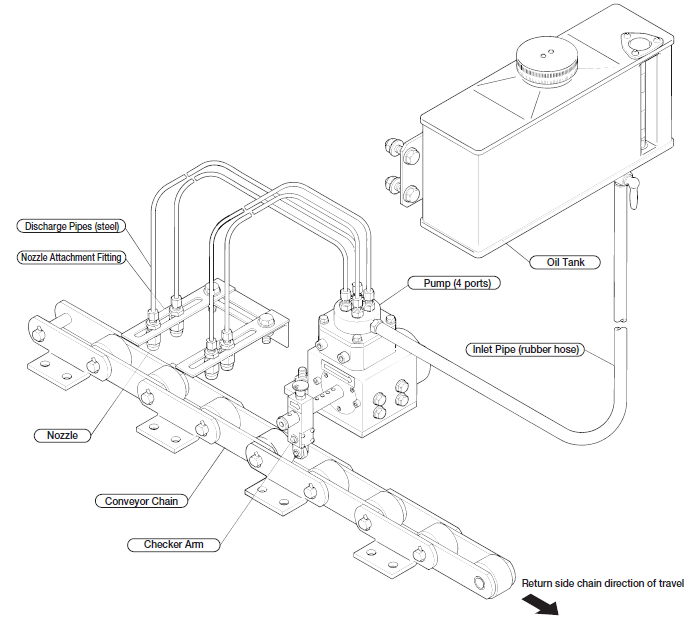 Discharge Pipes (steel)
Nozzle Attachment Fitting
Oil Tank
Pump (4 ports)
Inlet Pipe (rubber hose)
Nozzle
Conveyor Chain
Checker Arm
Return side chain direction of travel