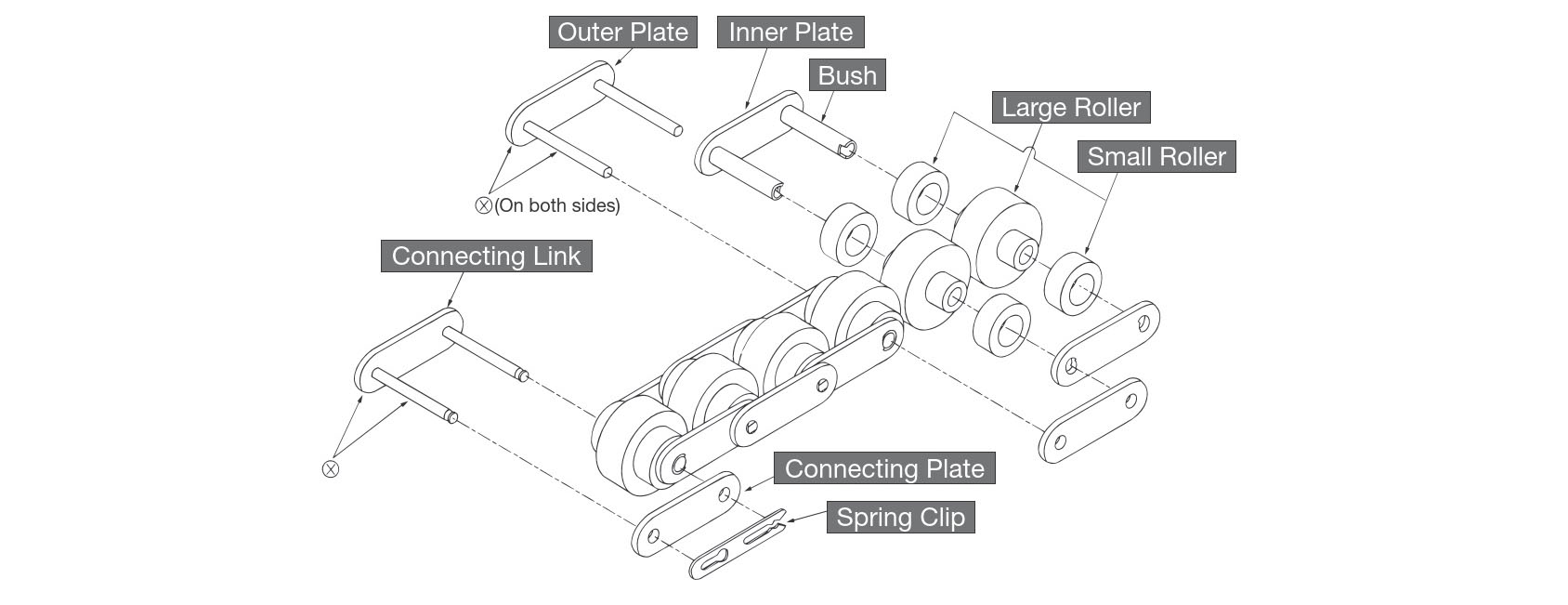 Outer Plate
Inner Plate
Bush
Large Roller
Small Roller
⊗(On both sides)
Connecting Link
⊗
Connecting Plate
Spring Clip