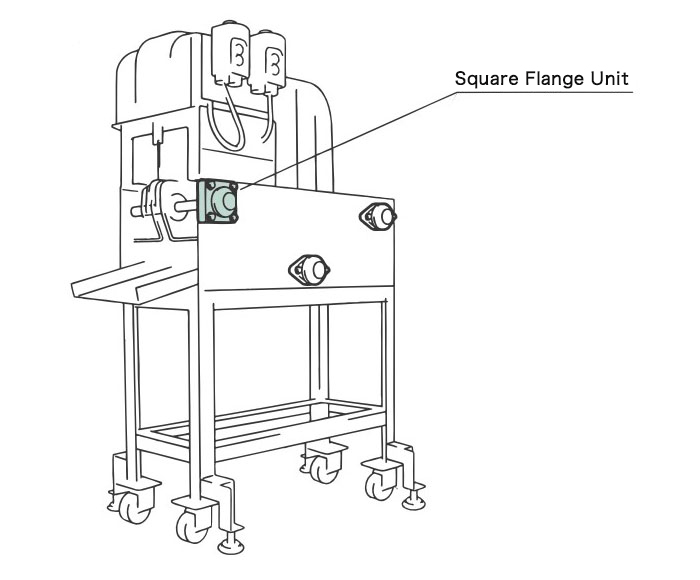 Square Flange Unit