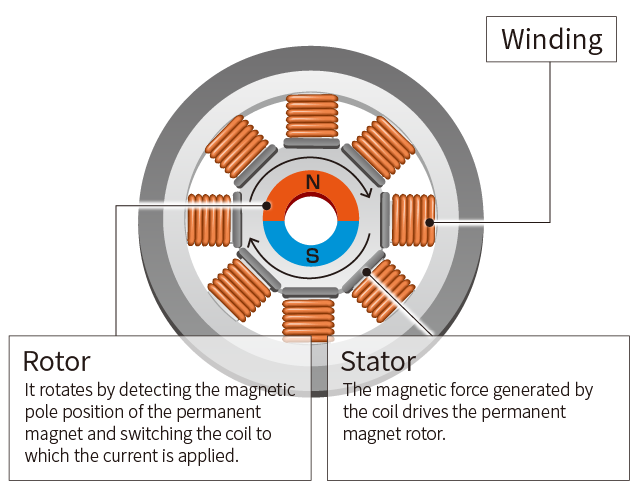 Winding

N

S

Rotor
It rotates by detecting the magnetic pole position of the permanent magnet and switching the coil to which the current is applied.

Stator
The magnetic force generated by the coil drives the permanent magnet rotor.