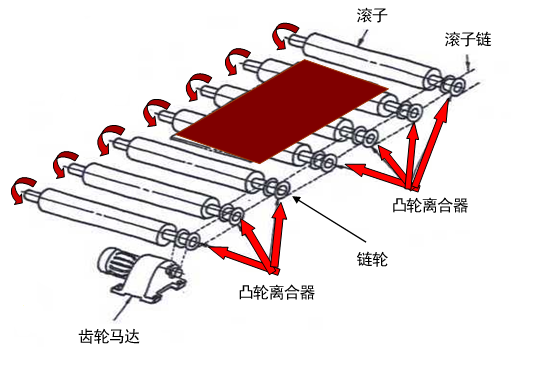 滚子

滚子链

凸轮离合器

链轮

凸轮离合器

齿轮马达