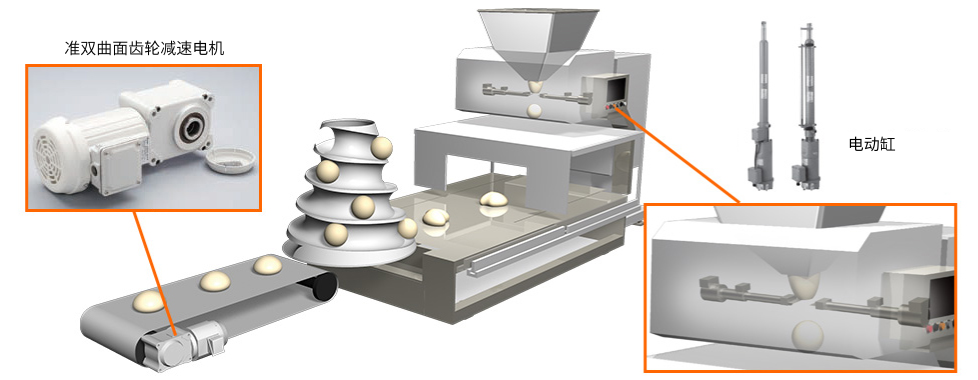 准双曲面齿轮减速电机

电动缸