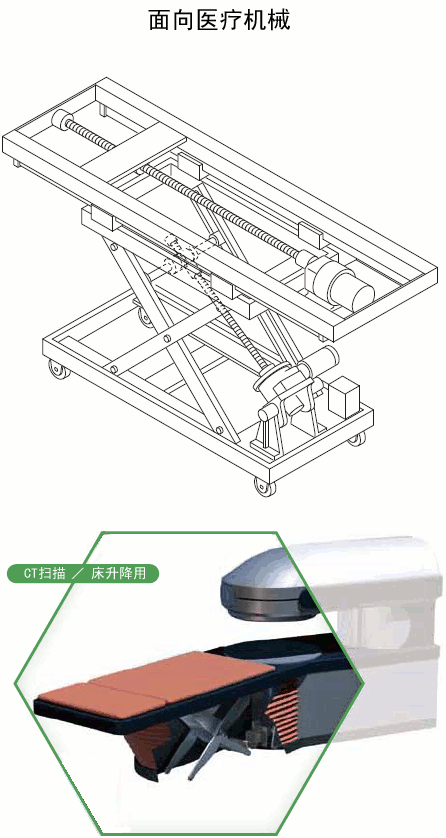 面向医疗机械

CT扫描 ／ 床升降用