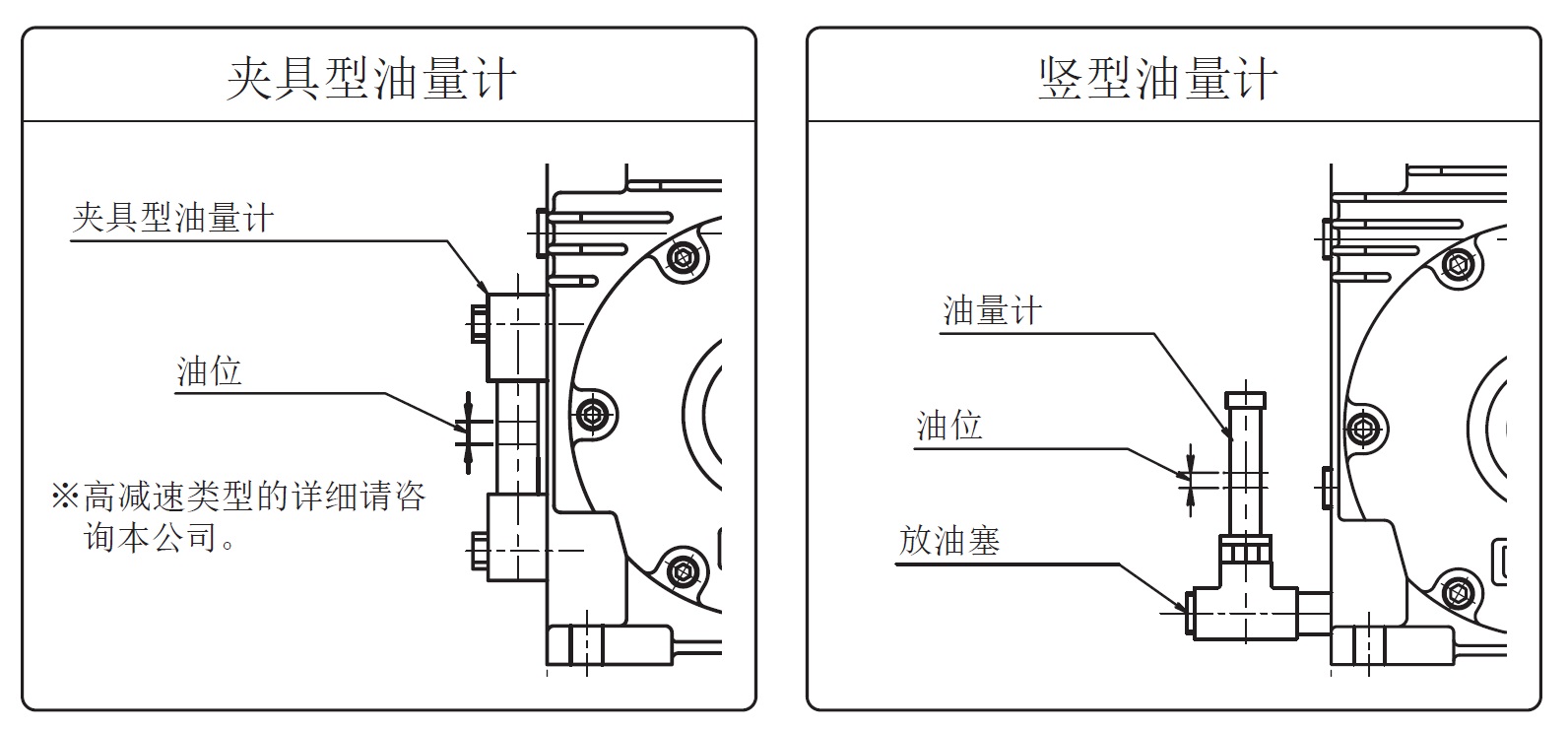 夹具型油量计

夹具型油量计

油位

※高减速类型的详细请咨询本公司。

竖型油量计

油量计

油位

放油塞