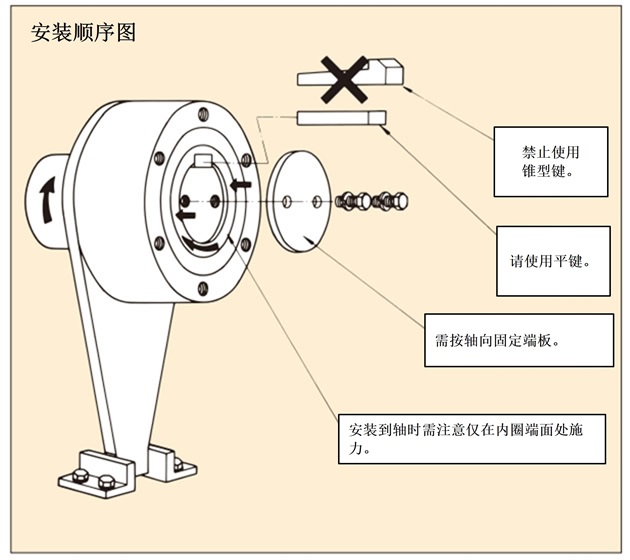 安装顺序图

禁止使用锥型键。

请使用平键。

需按轴向固定端板。

安装到轴时需注意仅在内圈端面处施力。