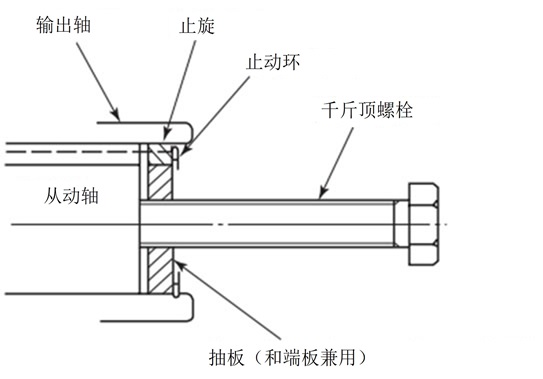 输出轴
止旋
止动环
千斤顶螺栓
从动轴
抽板（和端板兼用）