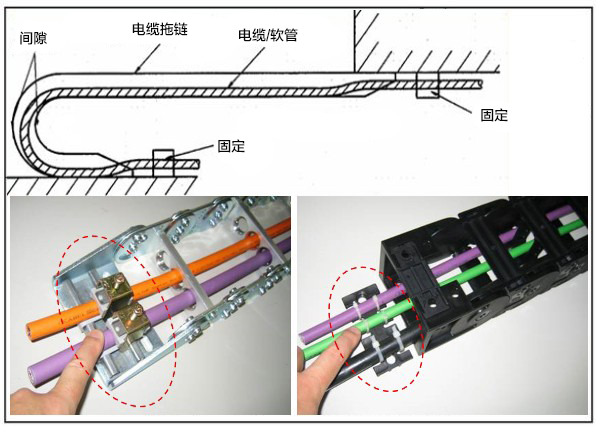 间隙

电缆拖链

电缆/软管

固定

固定