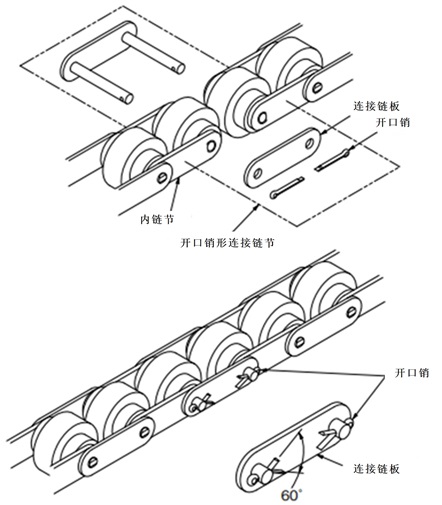 连接链板
开口销
内链节
开口销形连接链节
开口销
连接链板
60°