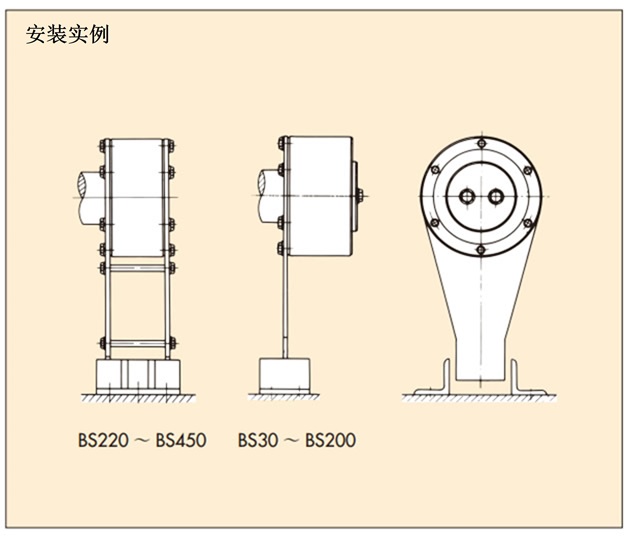 安装实例

BS220 ～ BS450

BS30 ～ BS200