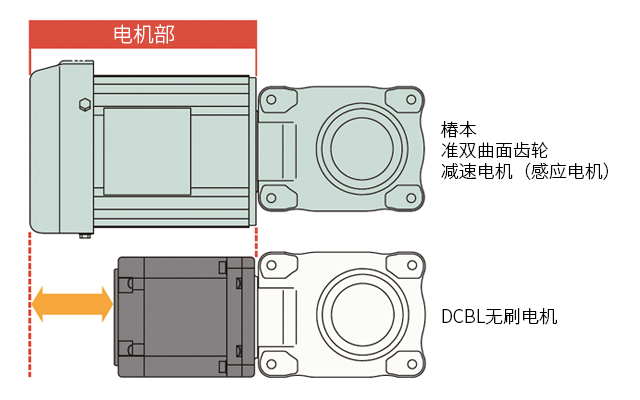 电机部

椿本
准双曲面齿轮
减速电机（感应电机）

DCBL无刷电机