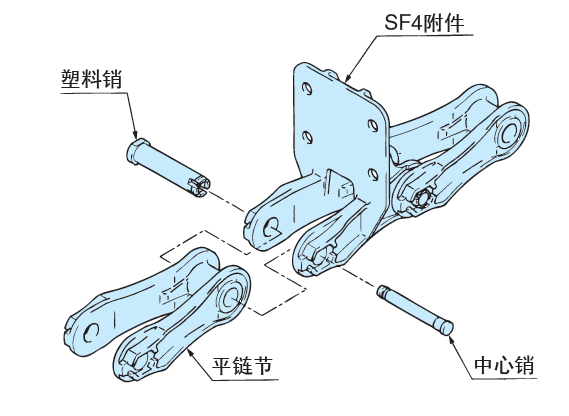 SF4附件

塑料销

平链节

中心销