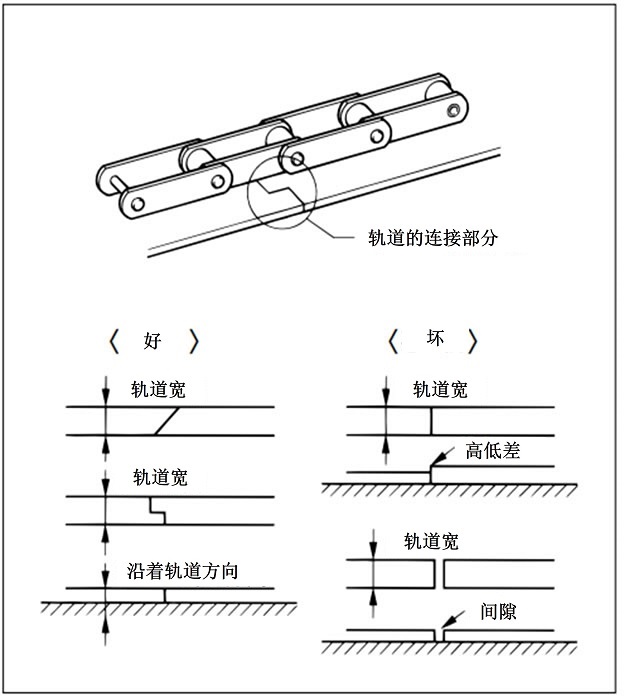 轨道的连接部分

〈 好 〉

轨道宽

轨道宽

沿着轨道方向

〈 坏 〉

轨道宽

高低差

轨道宽

间隙