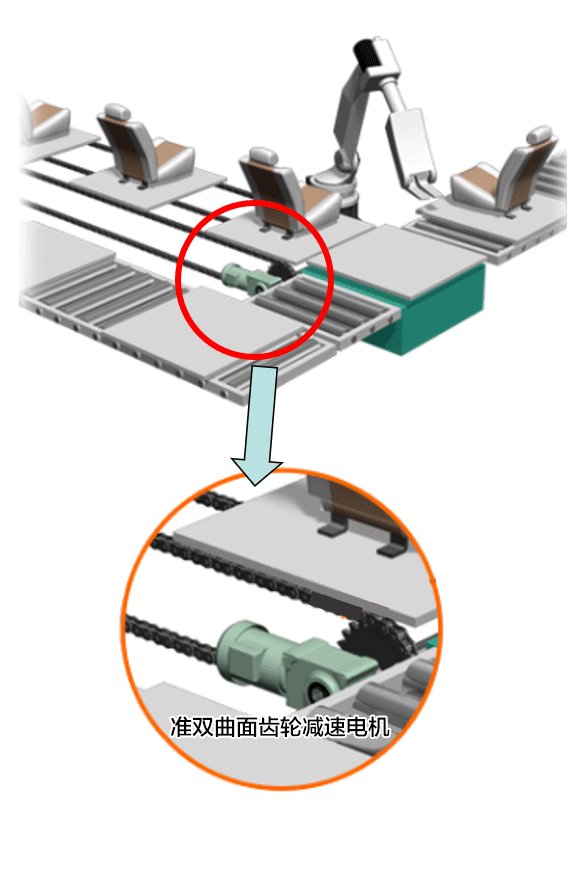 准双曲面齿轮减速电机