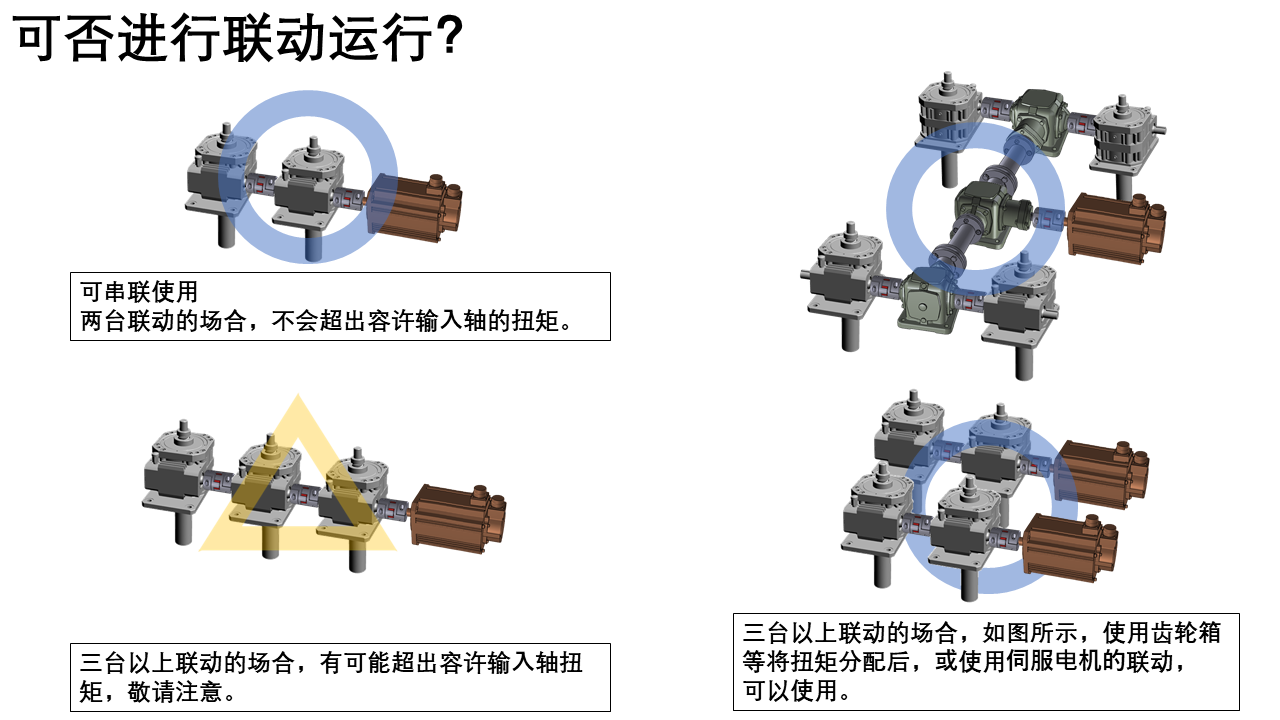 可否进行联动运行?

可串联使用
两台联动的场合，不会超出容许输入轴的扭矩。

三台以上联动的场合，有可能超出容许输入轴扭矩，敬请注意。

三台以上联动的场合，如图所示，使用齿轮箱等将扭矩分配后，或使用伺服电机的联动，可以使用。