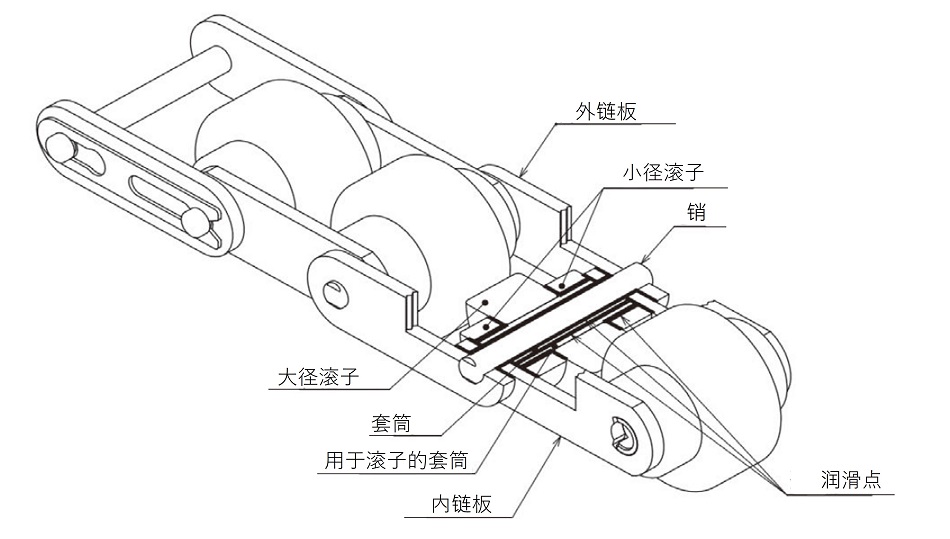 外链板
小径滚子
销
大径滚子
套筒
用于滚子的套筒
内链板
润滑点