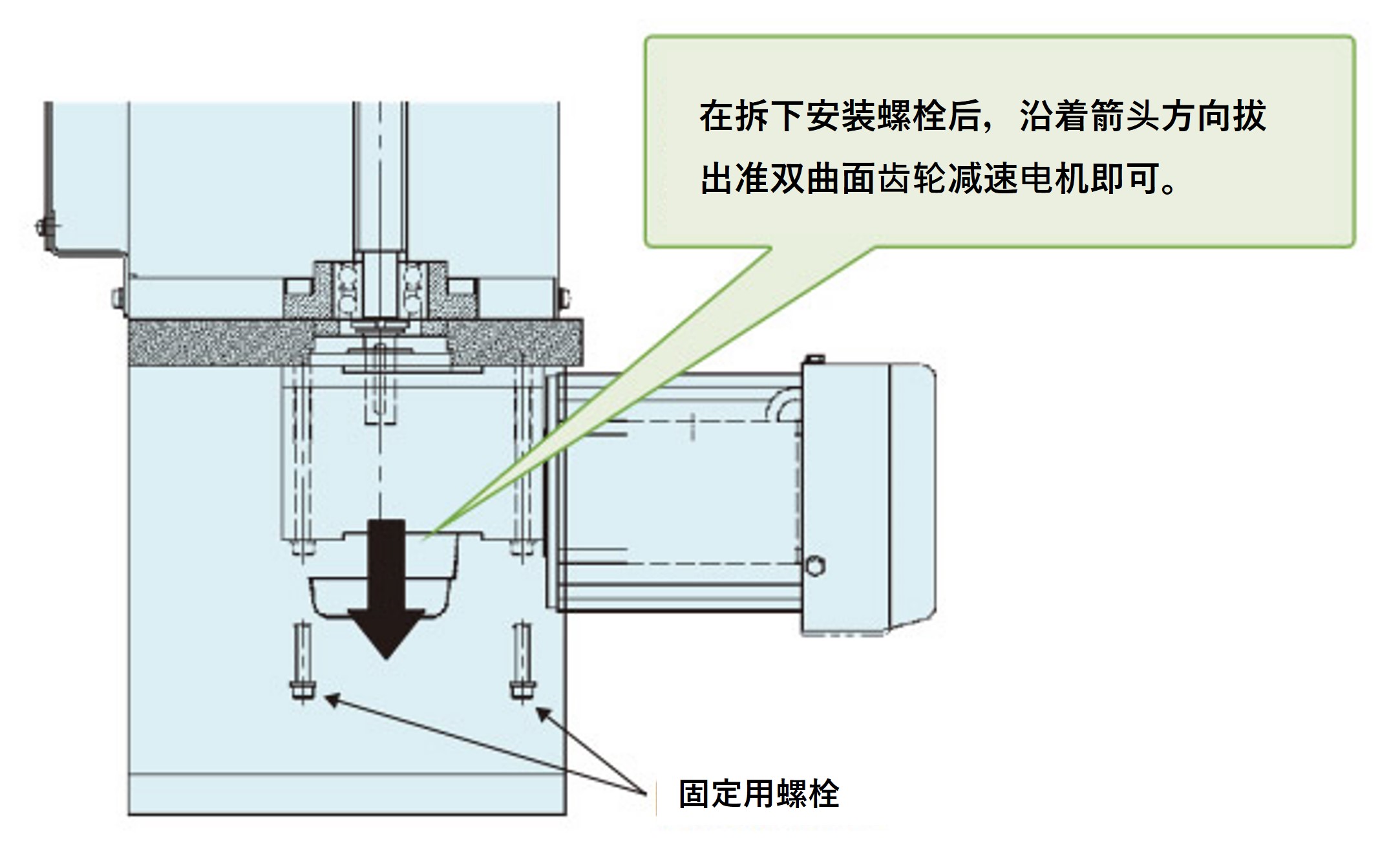 在拆下安装螺栓后，沿着箭头方向拔出准双曲面齿轮减速电机即可。

固定用螺栓