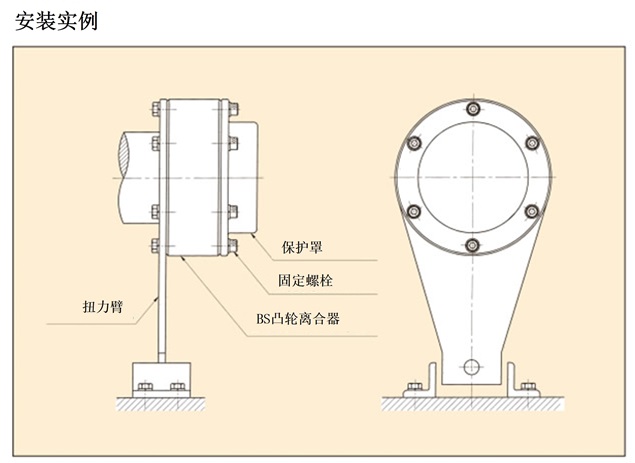 安装实例

保护罩

固定螺栓

扭力臂

BS凸轮离合器