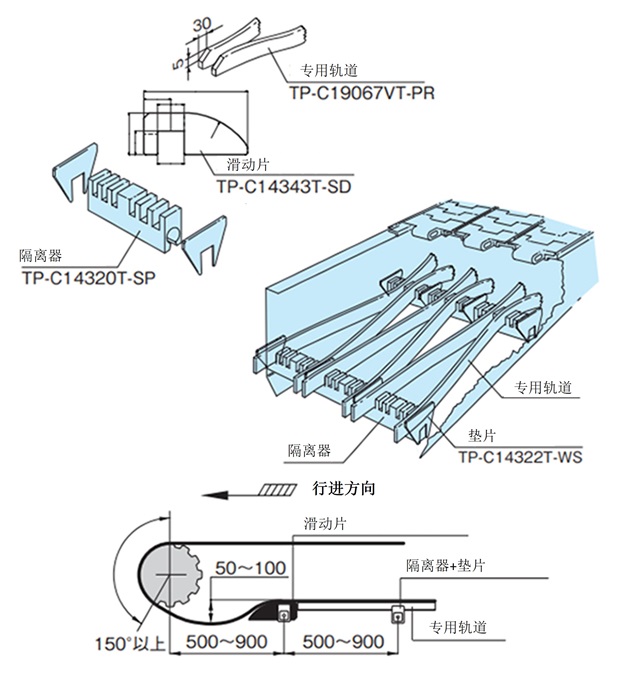 30
5
专用轨道
TP-C19067VT-PR

滑动片
TP-C14343T-SD

隔离器
TP-C14320T-SP

专用轨道

垫片
TP-C14322T-WS

隔离器

行进方向

滑动片
50～100
隔离器+垫片
专用轨道
150°以上
500～900
500～900