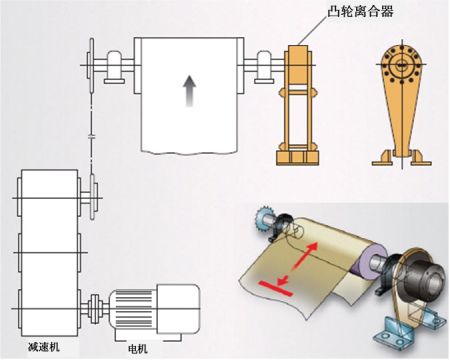 凸轮离合器

减速机

电机