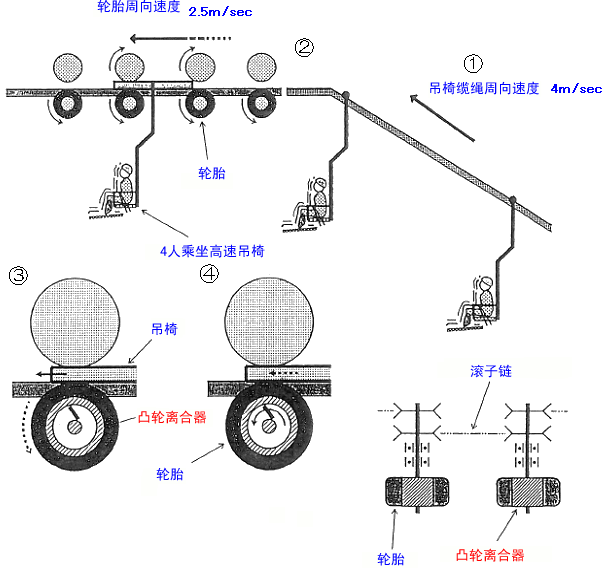 轮胎周向速度 2.5m/sec

②

①

吊椅缆绳周向速度 4m/sec

轮胎

4人乘坐高速吊椅

③

④

吊椅

凸轮离合器

轮胎

滚子链

轮胎

凸轮离合器