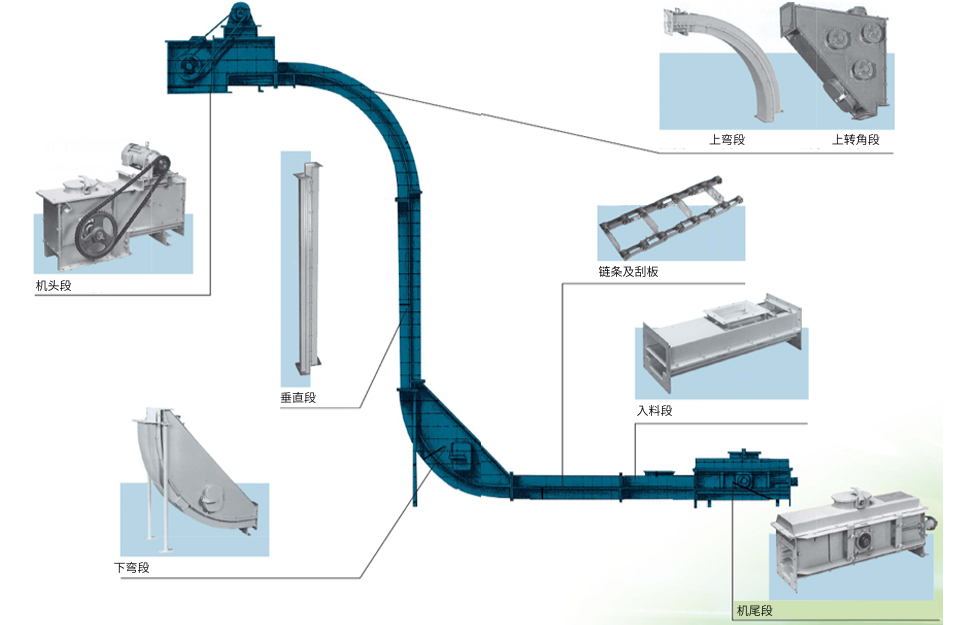 上弯段
上转角段
机头段
链条及刮板
垂直段
入料段
下弯段
机尾段